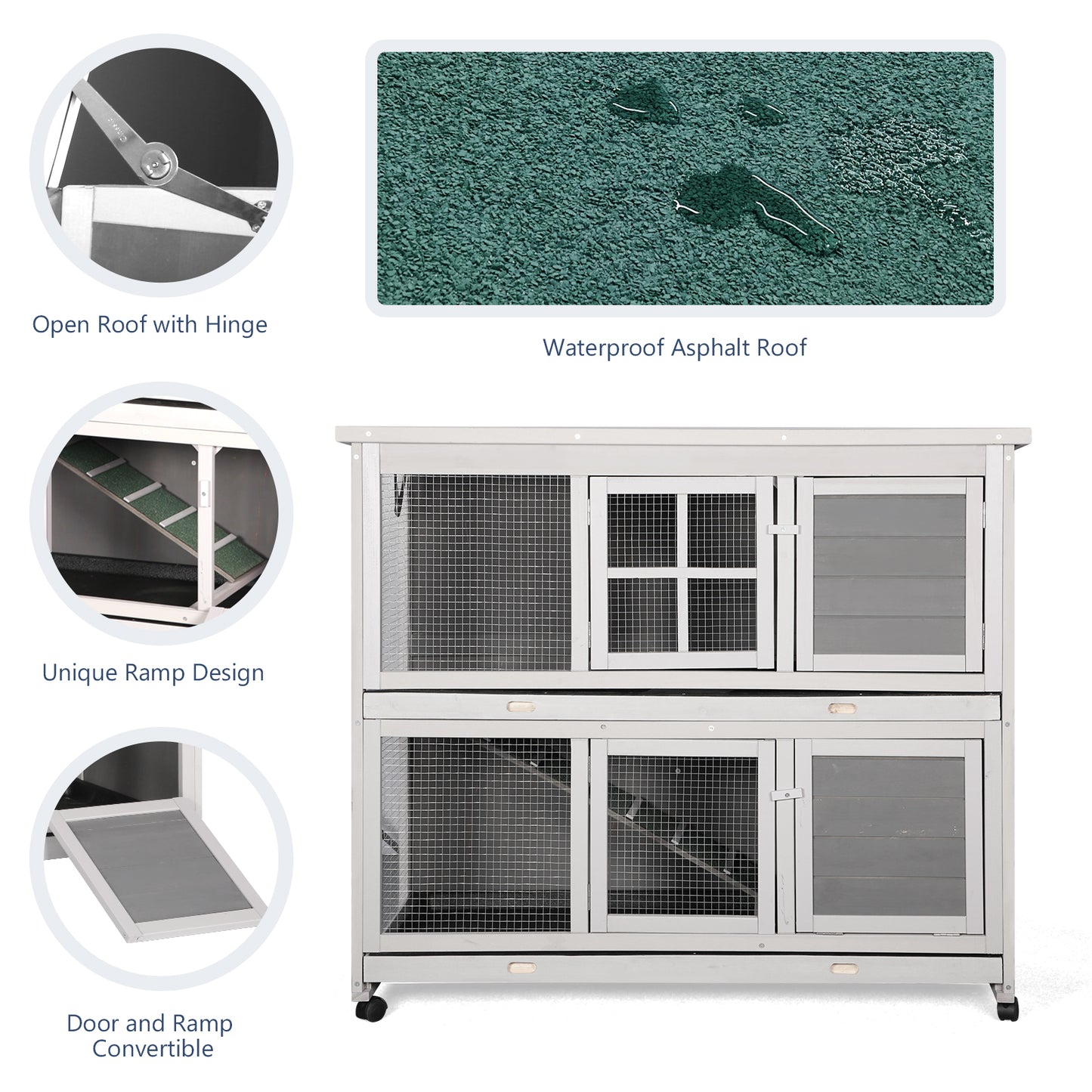 Open Roof with Hinge

Waterproof Asphalt Roof

Unique Ramp Design

Door and Ramp Convertible