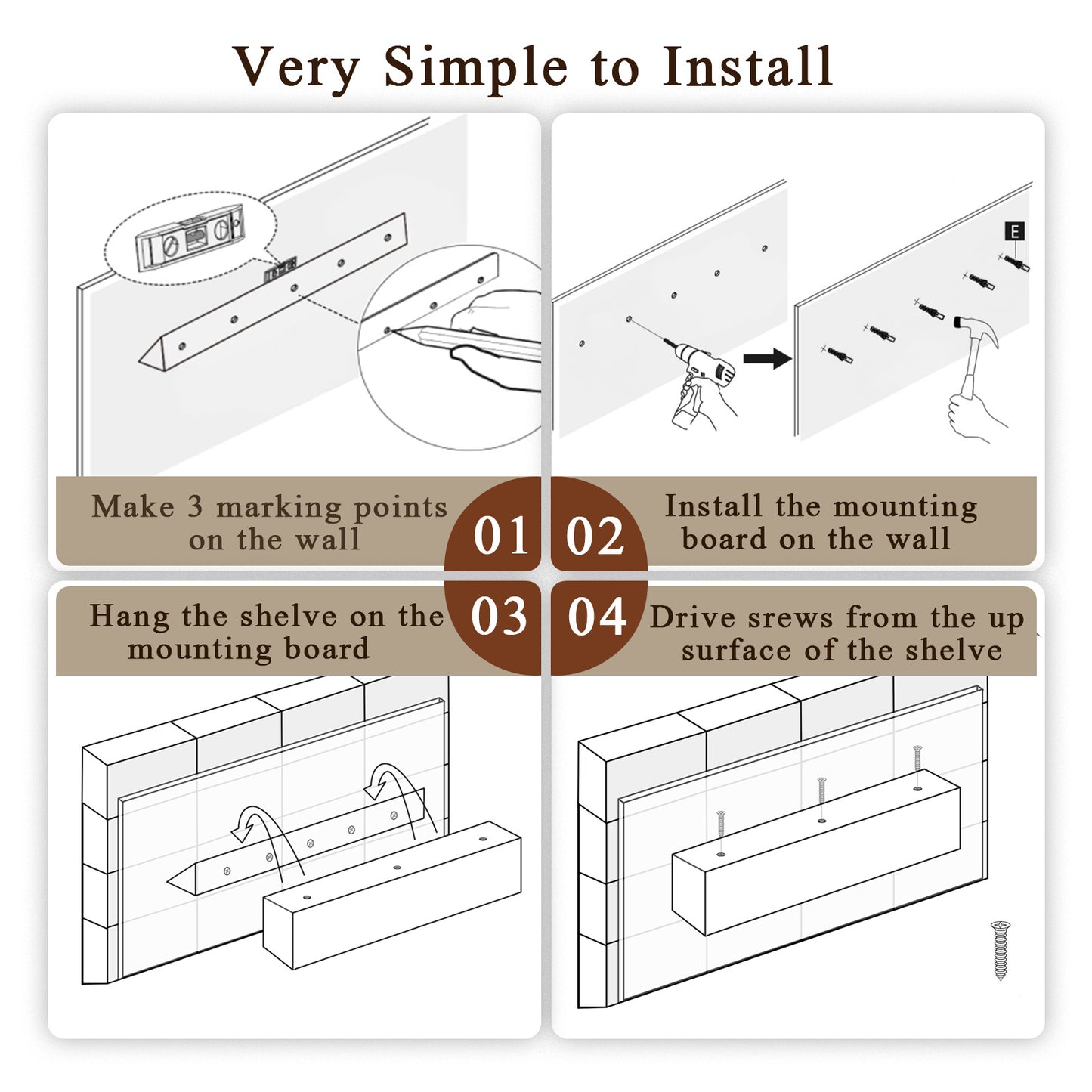 Very Simple to Install

E

Make 3 marking points on the wall

01

02

Install the mounting board on the wall

Hang the shelve on the mounting board

03

04

Drive srews from the up surface of the shelve